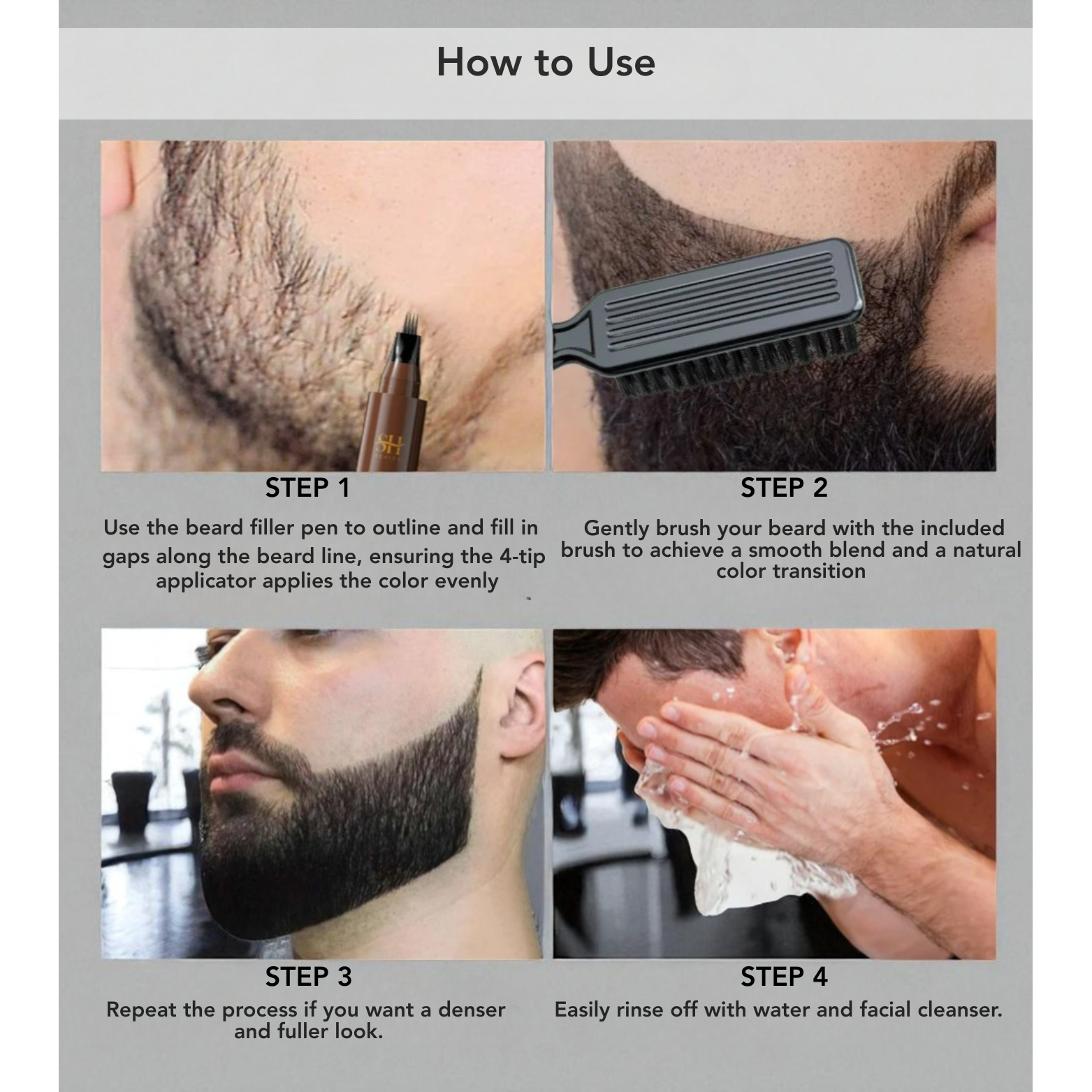 How to Use

SH

STEP 1

Use the beard filler pen to outline and fill in gaps along the beard line, ensuring the 4-tip applicator applies the color evenly

STEP 2

Gently brush your beard with the included brush to achieve a smooth blend and a natural color transition

STEP 3

Repeat the process if you want a denser and fuller look.

STEP 4

Easily rinse off with water and facial cleanser.